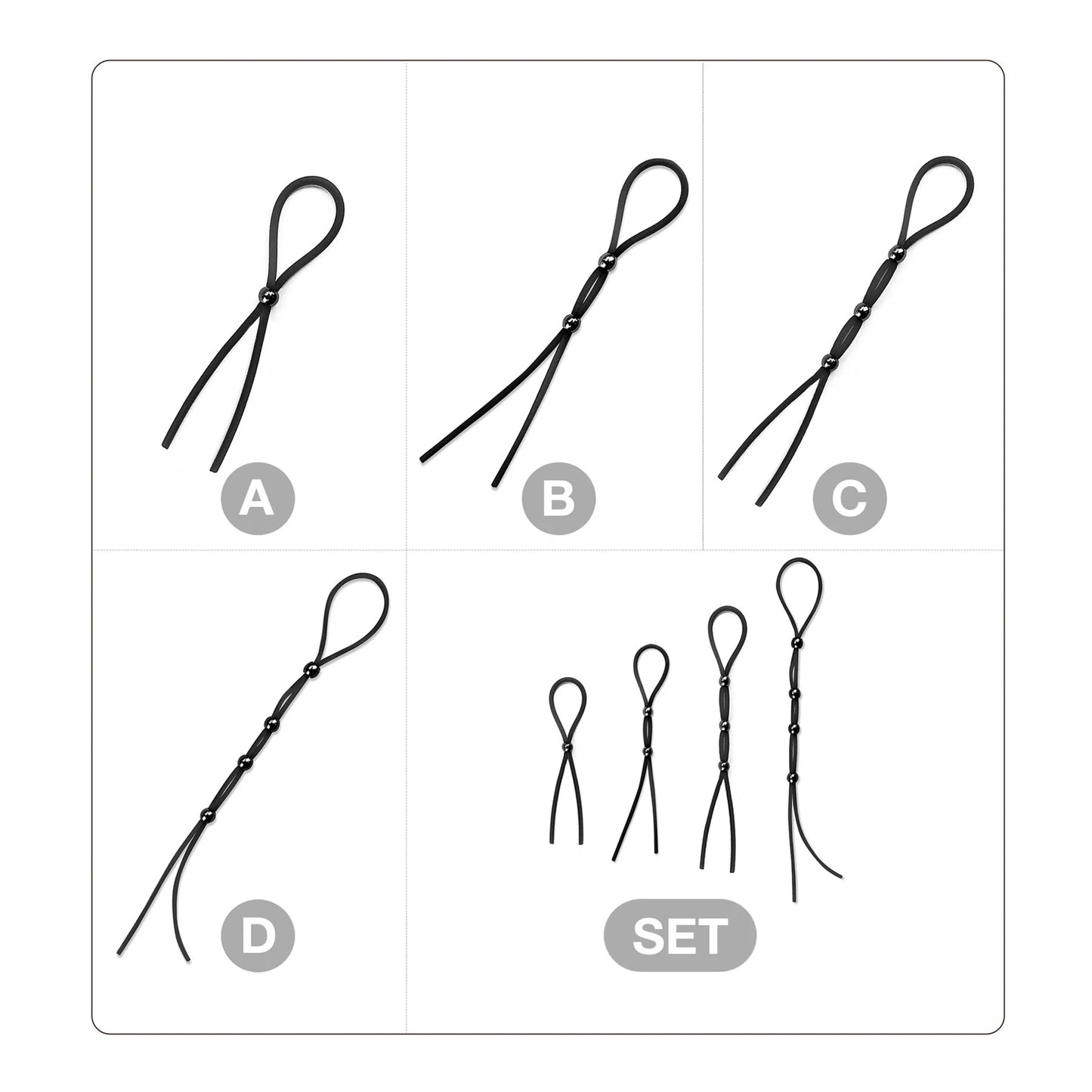 A

B

C

D

SET